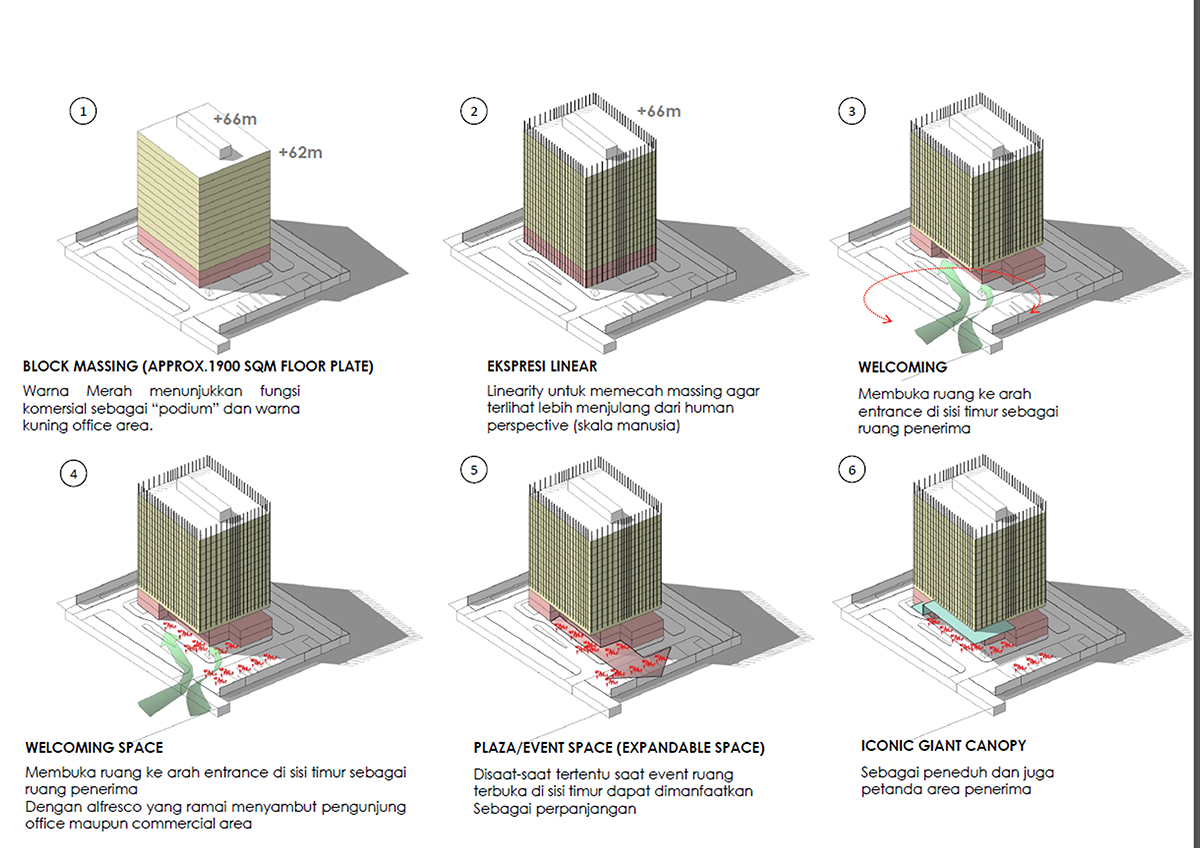 1

+66m

+62m

BLOCK MASSING (APPROX.1900 SQM FLOOR PLATE)

Warna Merah menunjukkan fungsi komersial sebagai "podium" dan warna kuning office area.

2

+66m

EKSPRESI LINEAR

Linearity untuk memecah massing agar terlihat lebih menjulang dari human perspective (skala manusia)

3

WELCOMING

Membuka ruang ke arah entrance di sisi timur sebagai ruang penerima

4

WELCOMING SPACE

Membuka ruang ke arah entrance di sisi timur sebagai ruang penerima
Dengan alfresco yang ramai menyambut pengunjung office maupun commercial area

5

PLAZA/EVENT SPACE (EXPANDABLE SPACE)

Disaat-saat tertentu saat event ruang terbuka di sisi timur dapat dimanfaatkan Sebagai perpanjangan

6

ICONIC GIANT CANOPY

Sebagai peneduh dan juga petanda area penerima